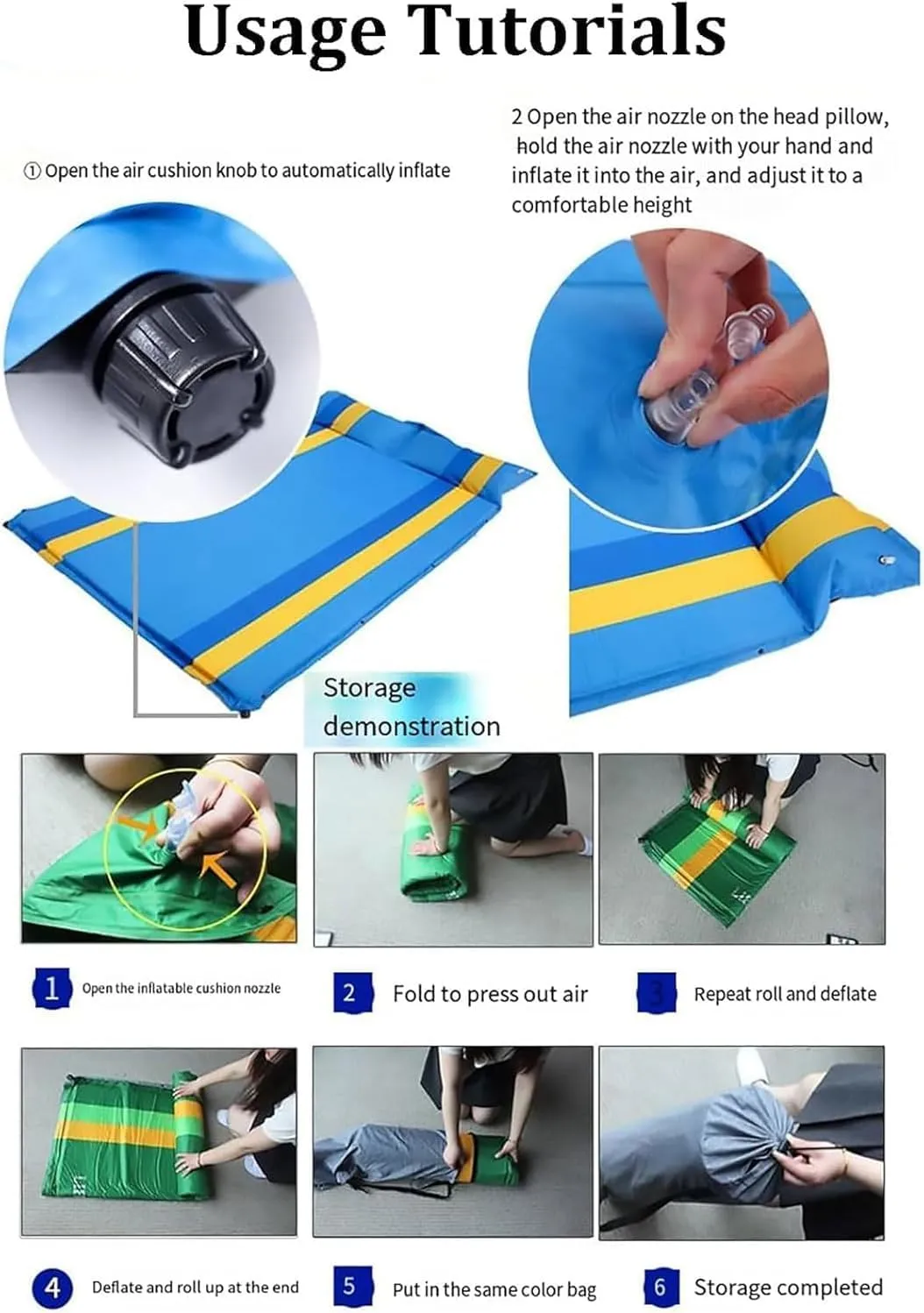 Usage Tutorials

① Open the air cushion knob to automatically inflate

2 Open the air nozzle on the head pillow, hold the air nozzle with your hand and inflate it into the air, and adjust it to a comfortable height

Storage demonstration

1 Open the inflatable cushion nozzle

2 Fold to press out air

3 Repeat roll and deflate

4 Deflate and roll up at the end

5 Put in the same color bag

6 Storage completed