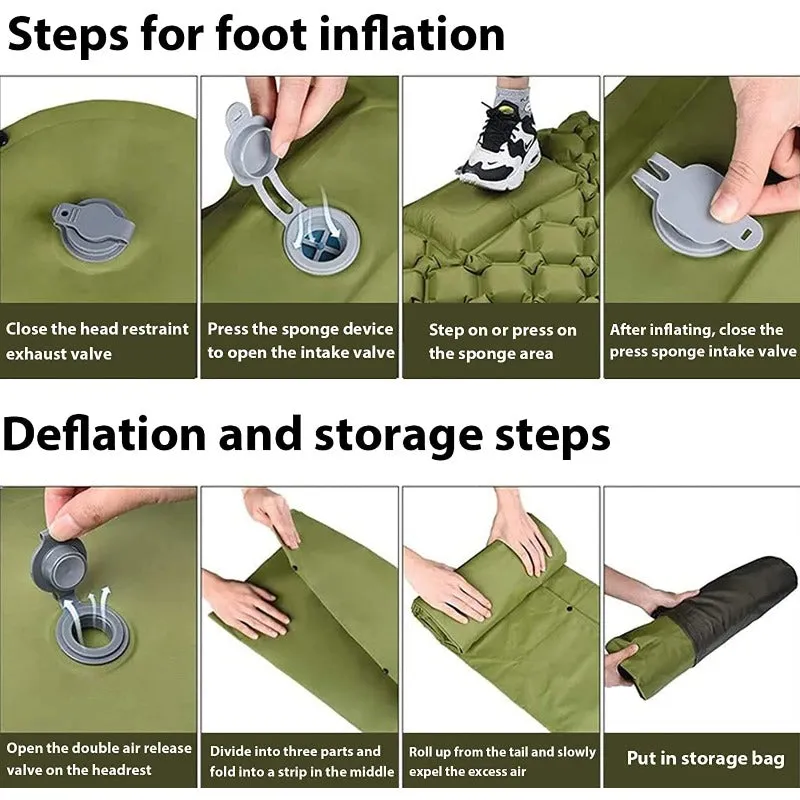 Steps for foot inflation

Close the head restraint exhaust valve

Press the sponge device to open the intake valve

Step on or press on the sponge area

After inflating, close the press sponge intake valve

Deflation and storage steps

Open the double air release valve on the headrest

Divide into three parts and fold into a strip in the middle

Roll up from the tail and slowly expel the excess air

Put in storage bag