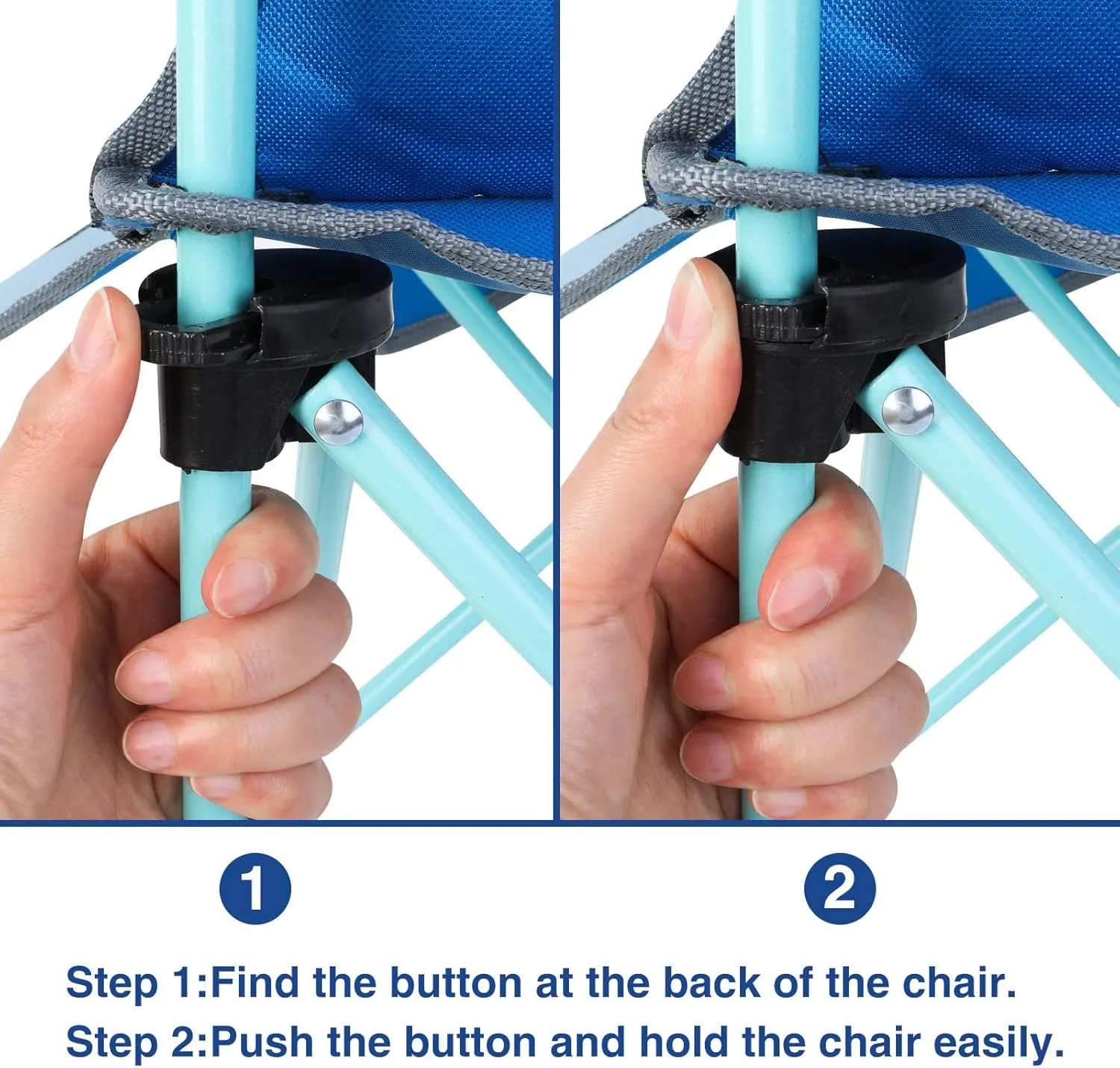 1

2

Step 1:Find the button at the back of the chair.
Step 2:Push the button and hold the chair easily.