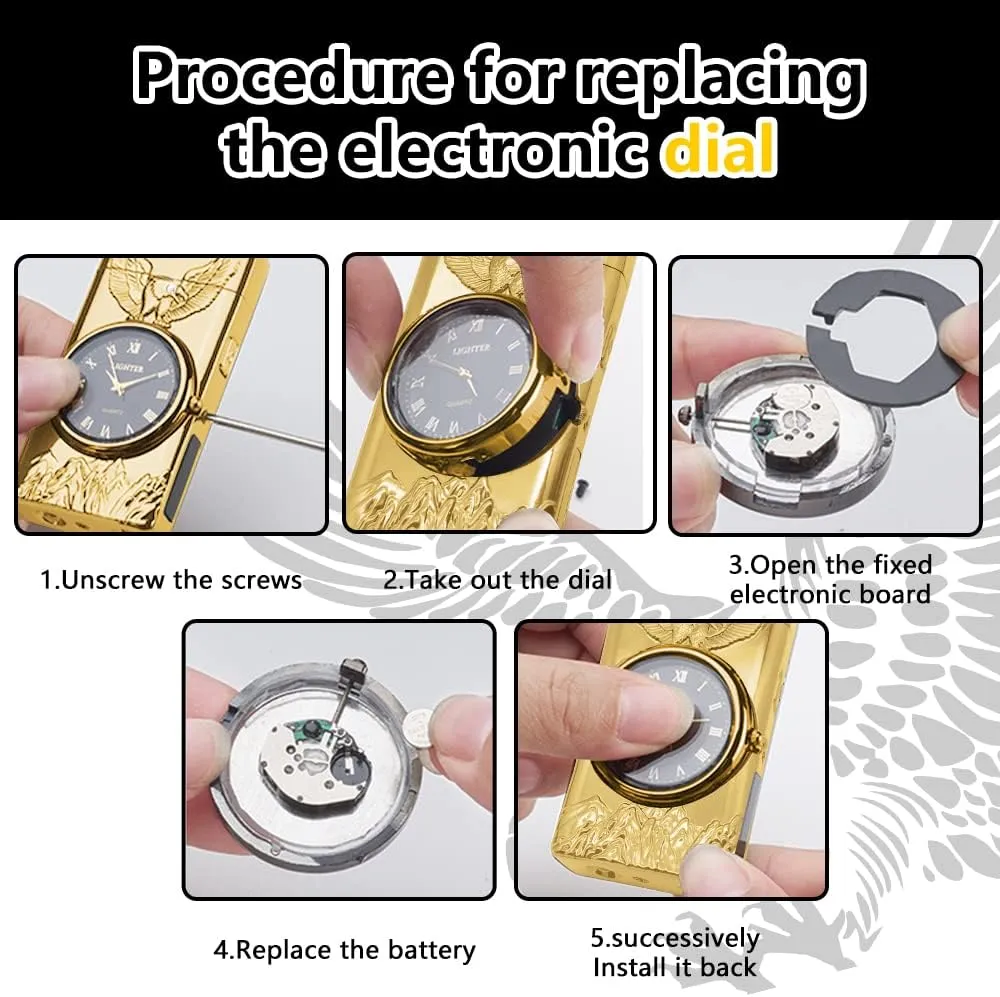 Procedure for replacing the electronic dial

LIGHTER

QUARTZ

LIGHTER

QUARTZ

1.Unscrew the screws

2.Take out the dial

3.Open the fixed electronic board

4.Replace the battery

5.successively Install it back